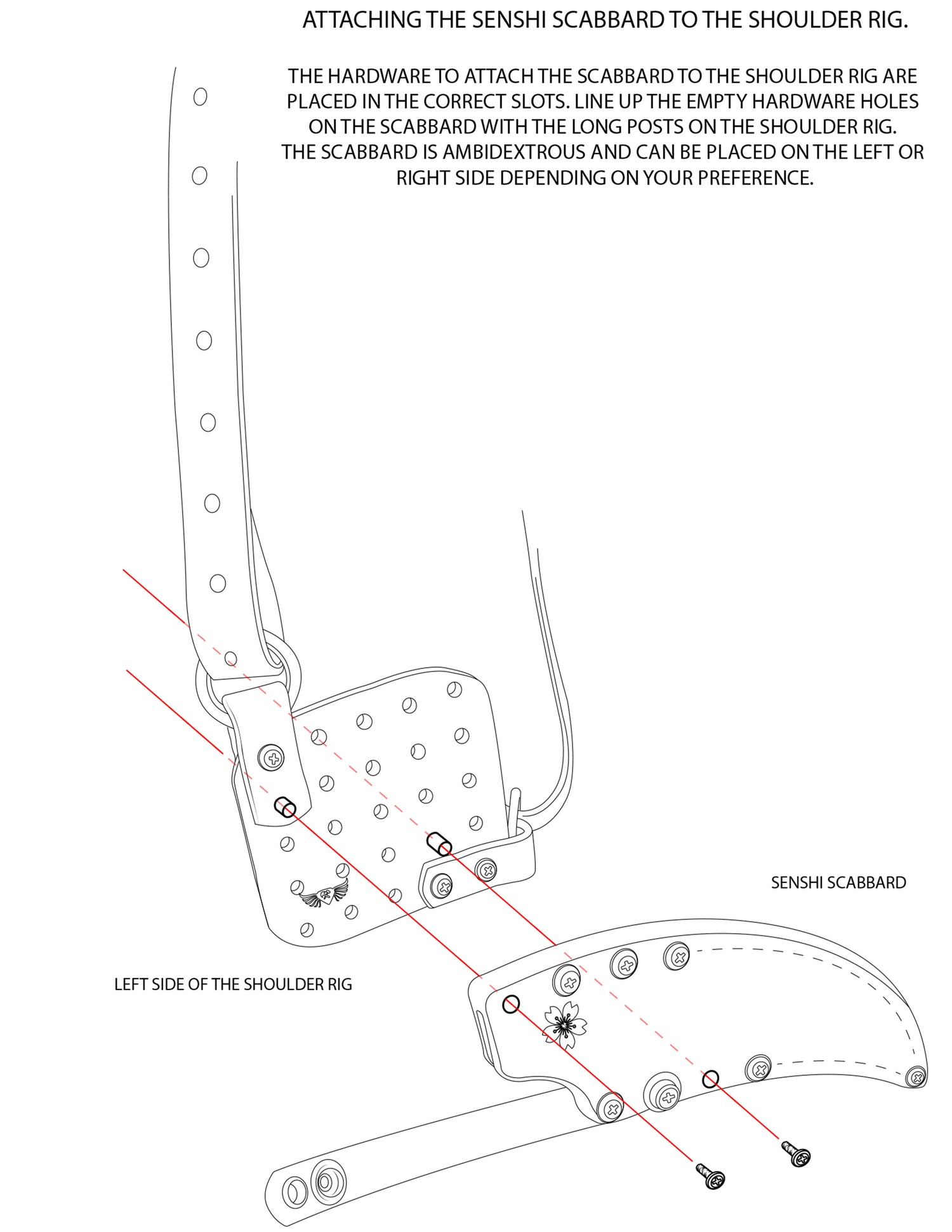 ATTACHING THE SENSHI SCABBARD TO THE SHOULDER RIG.

THE HARDWARE TO ATTACH THE SCABBARD TO THE SHOULDER RIG ARE PLACED IN THE CORRECT SLOTS. LINE UP THE EMPTY HARDWARE HOLES ON THE SCABBARD WITH THE LONG POSTS ON THE SHOULDER RIG. THE SCABBARD IS AMBIDEXTROUS AND CAN BE PLACED ON THE LEFT OR RIGHT SIDE DEPENDING ON YOUR PREFERENCE.

SENSHI SCABBARD

LEFT SIDE OF THE SHOULDER RIG